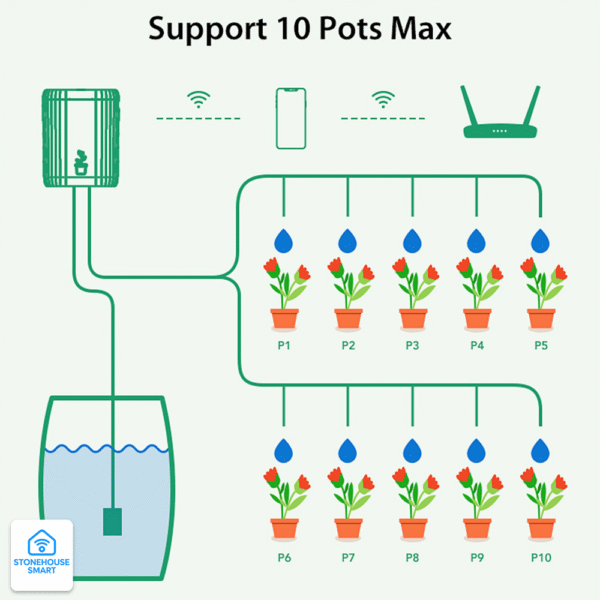 Support 10 Pots Max

P1 P2 P3 P4 P5

P6 P7 P8 P9 P10

STONEHOUSE SMART